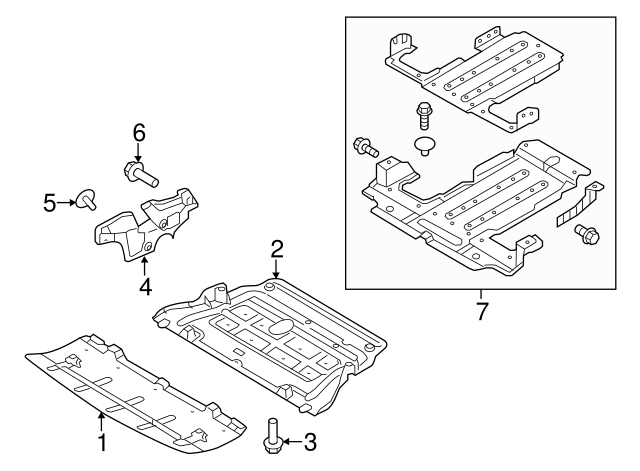 6
5
4
2
7
1
3