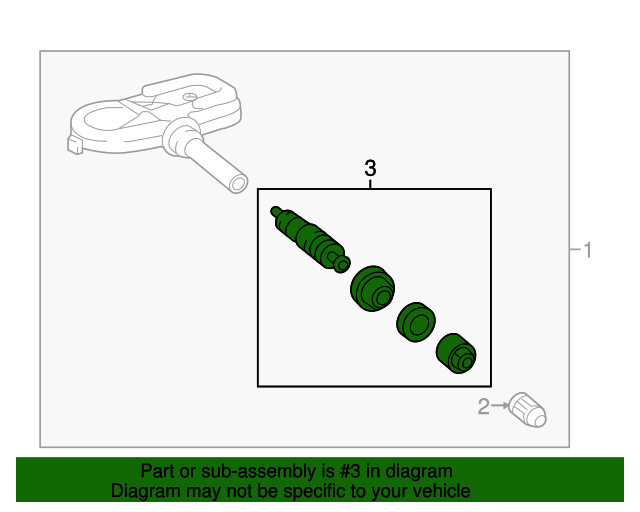 3

1

2

Part or sub-assembly is #3 in diagram
Diagram may not be specific to your vehicle