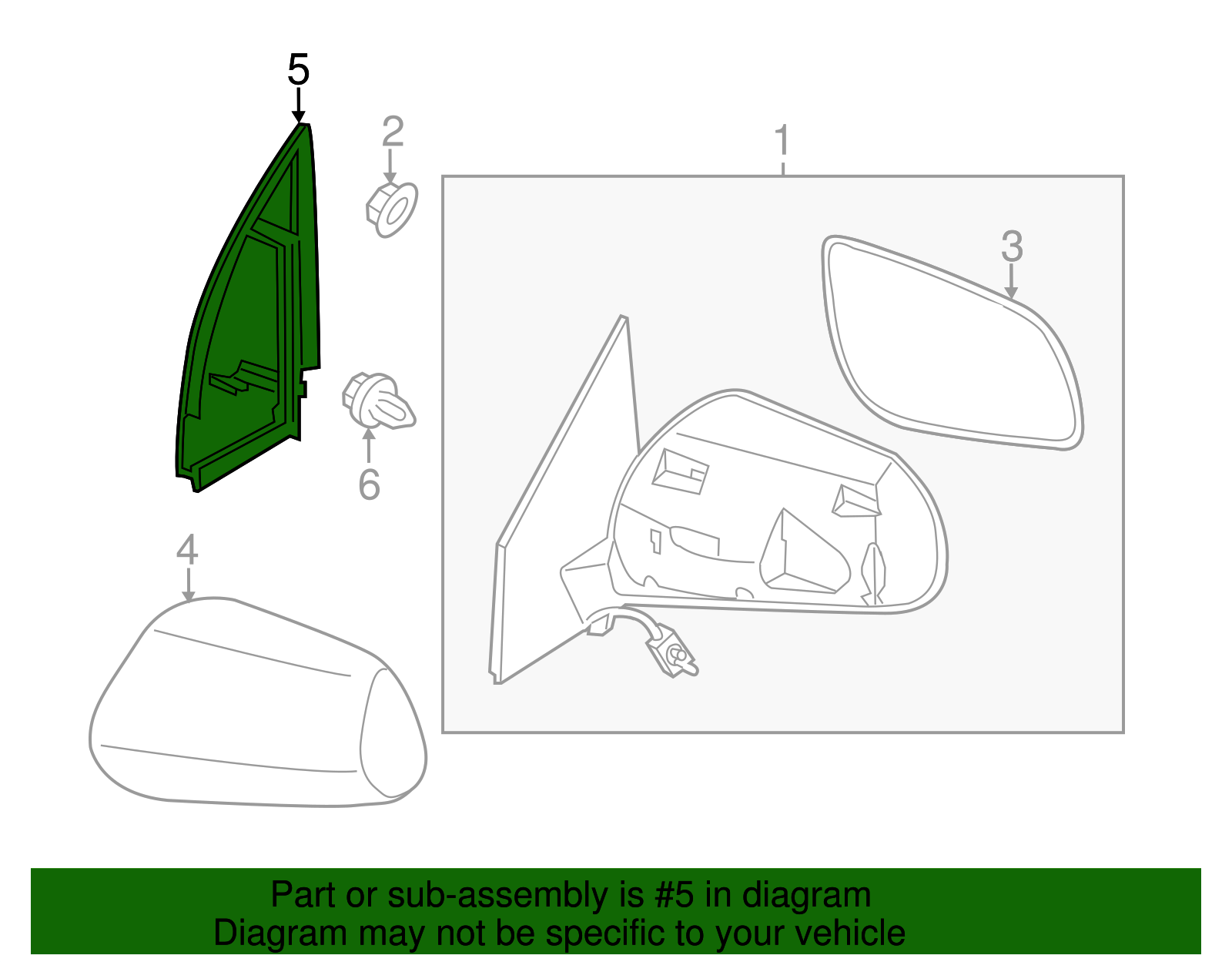 5
2
1
3
6
4

Part or sub-assembly is #5 in diagram
Diagram may not be specific to your vehicle