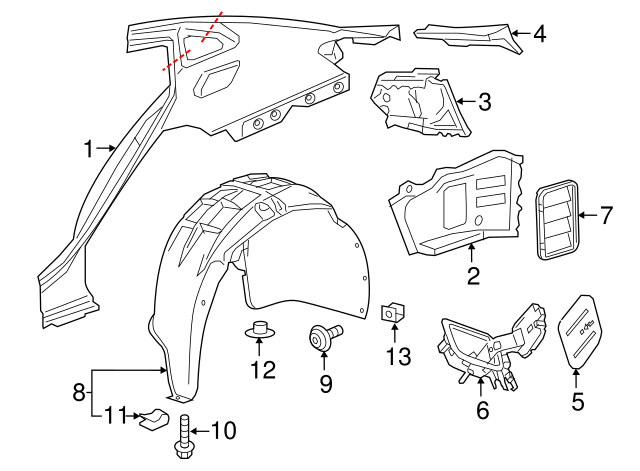 4
3
1
7
2
12
9
13
8
11
10
6
5