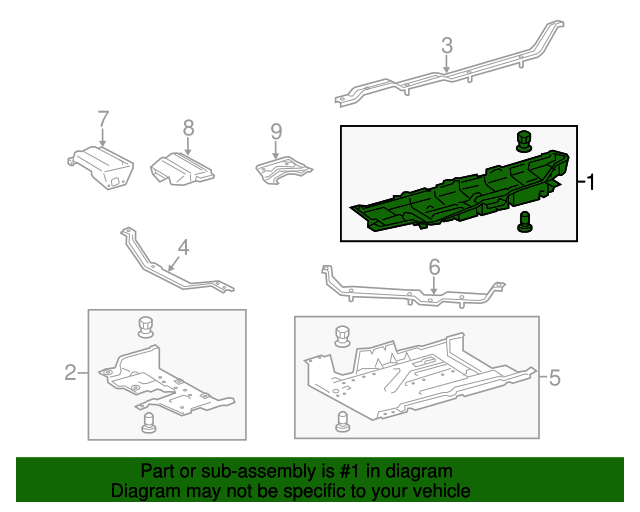 3

7

8

9

1

4

6

2

5

Part or sub-assembly is #1 in diagram
Diagram may not be specific to your vehicle