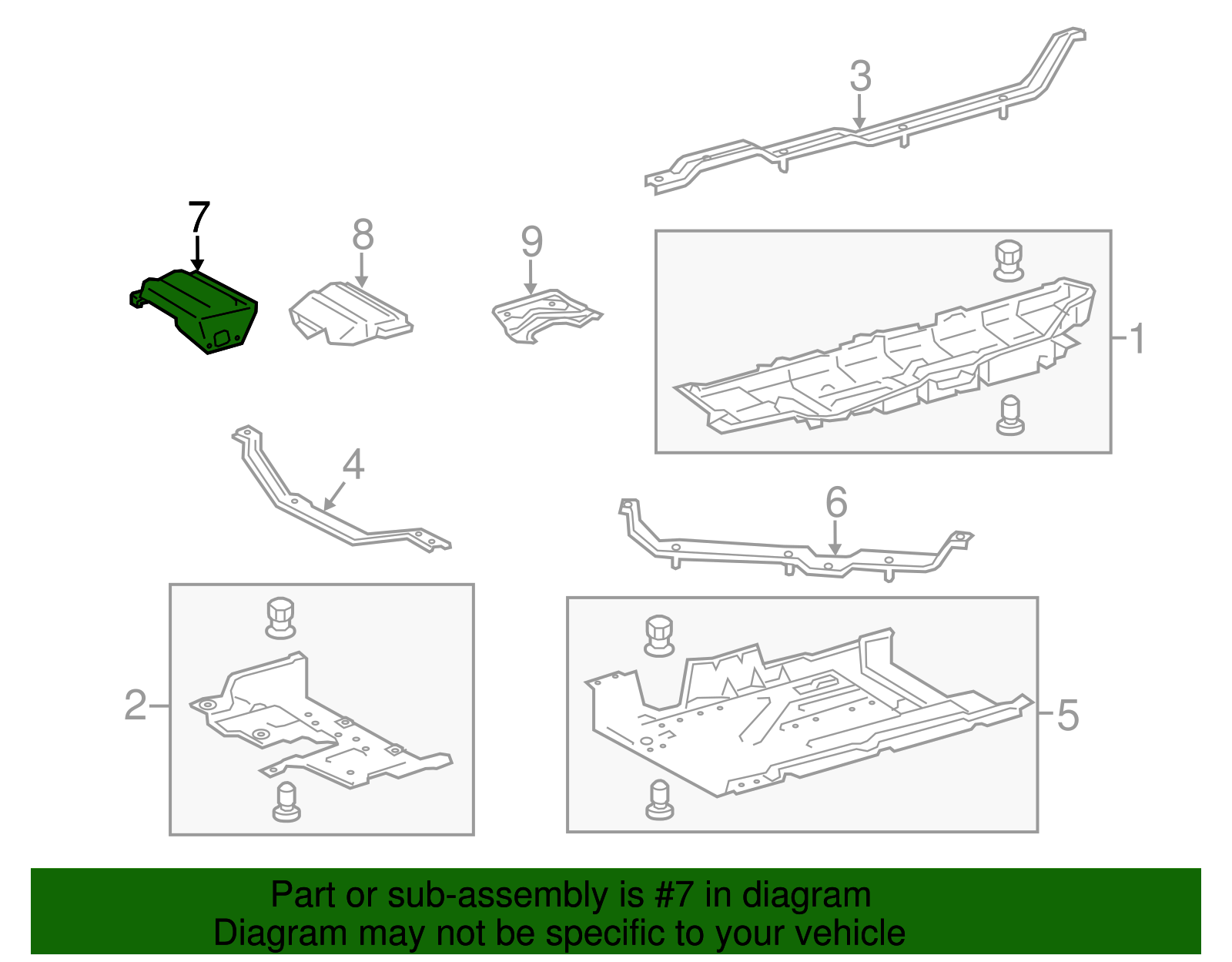 3

7

8

9

1

4

6

2

5

Part or sub-assembly is #7 in diagram
Diagram may not be specific to your vehicle