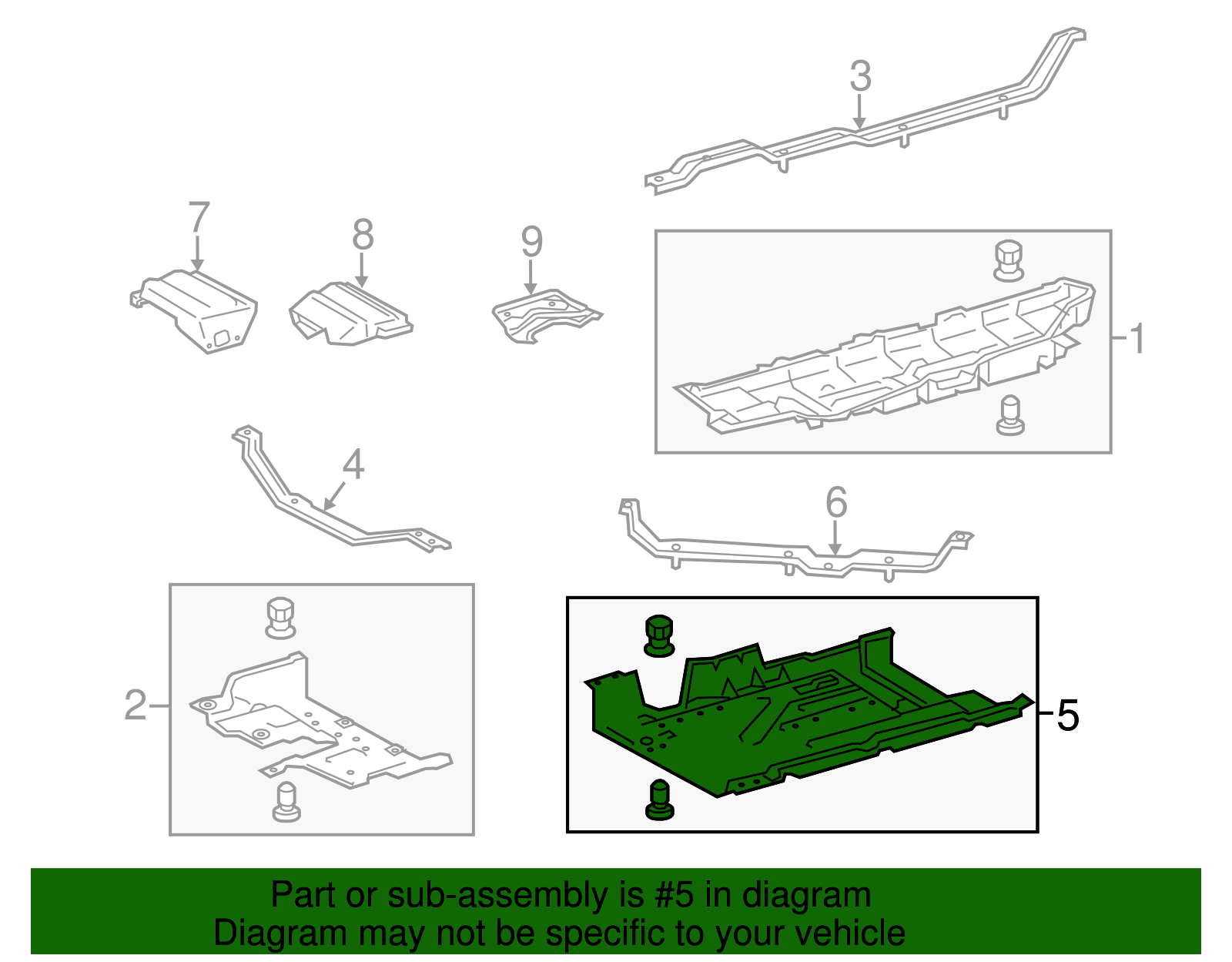 3

7

8

9

1

4

6

2

5

Part or sub-assembly is #5 in diagram
Diagram may not be specific to your vehicle