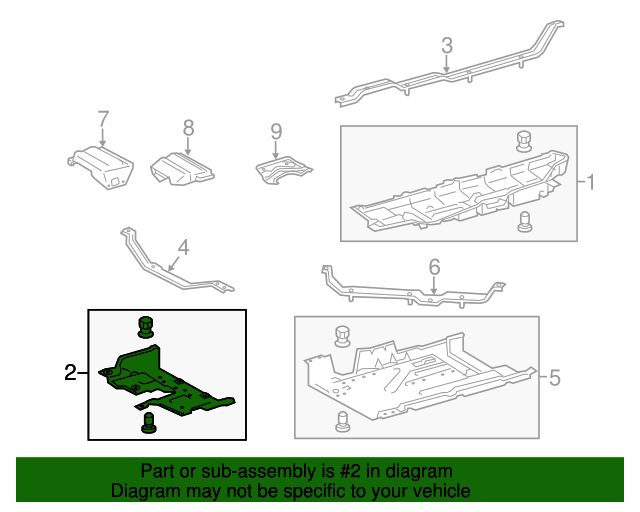 3

7

8

9

1

4

6

2

5

Part or sub-assembly is #2 in diagram
Diagram may not be specific to your vehicle