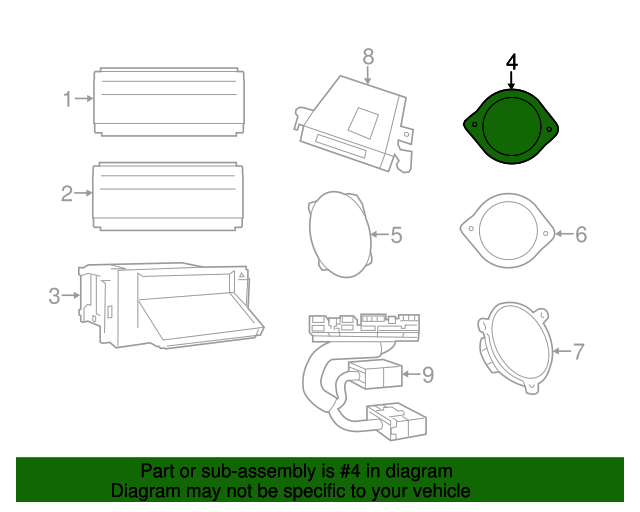 1
2
3
8
4
5
6
7
9

Part or sub-assembly is #4 in diagram
Diagram may not be specific to your vehicle