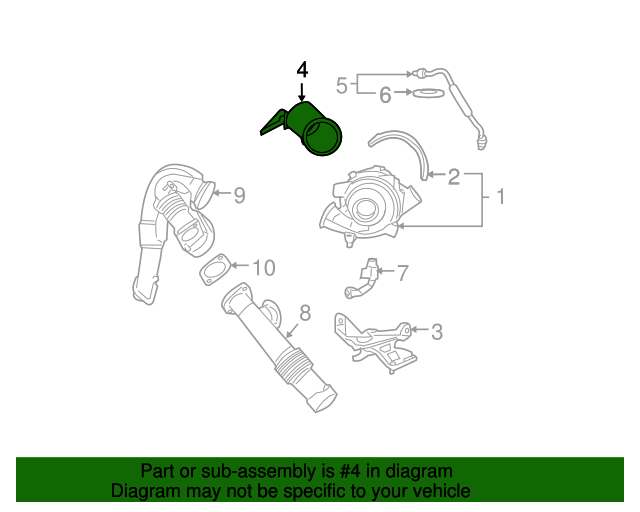 4
5
6
2
1
9
10
7
8
3

Part or sub-assembly is #4 in diagram
Diagram may not be specific to your vehicle