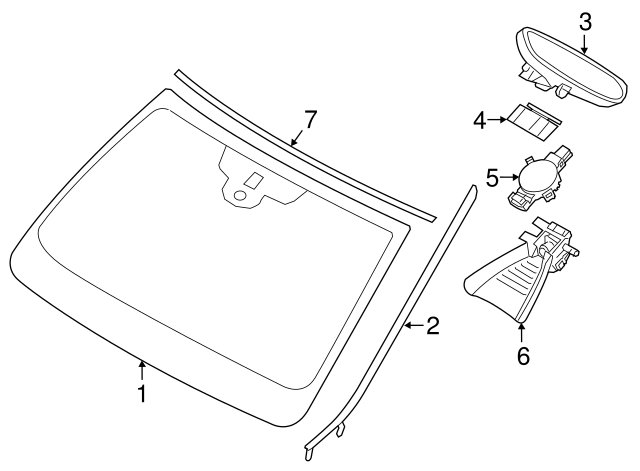 3
7
4
5
2
6
1