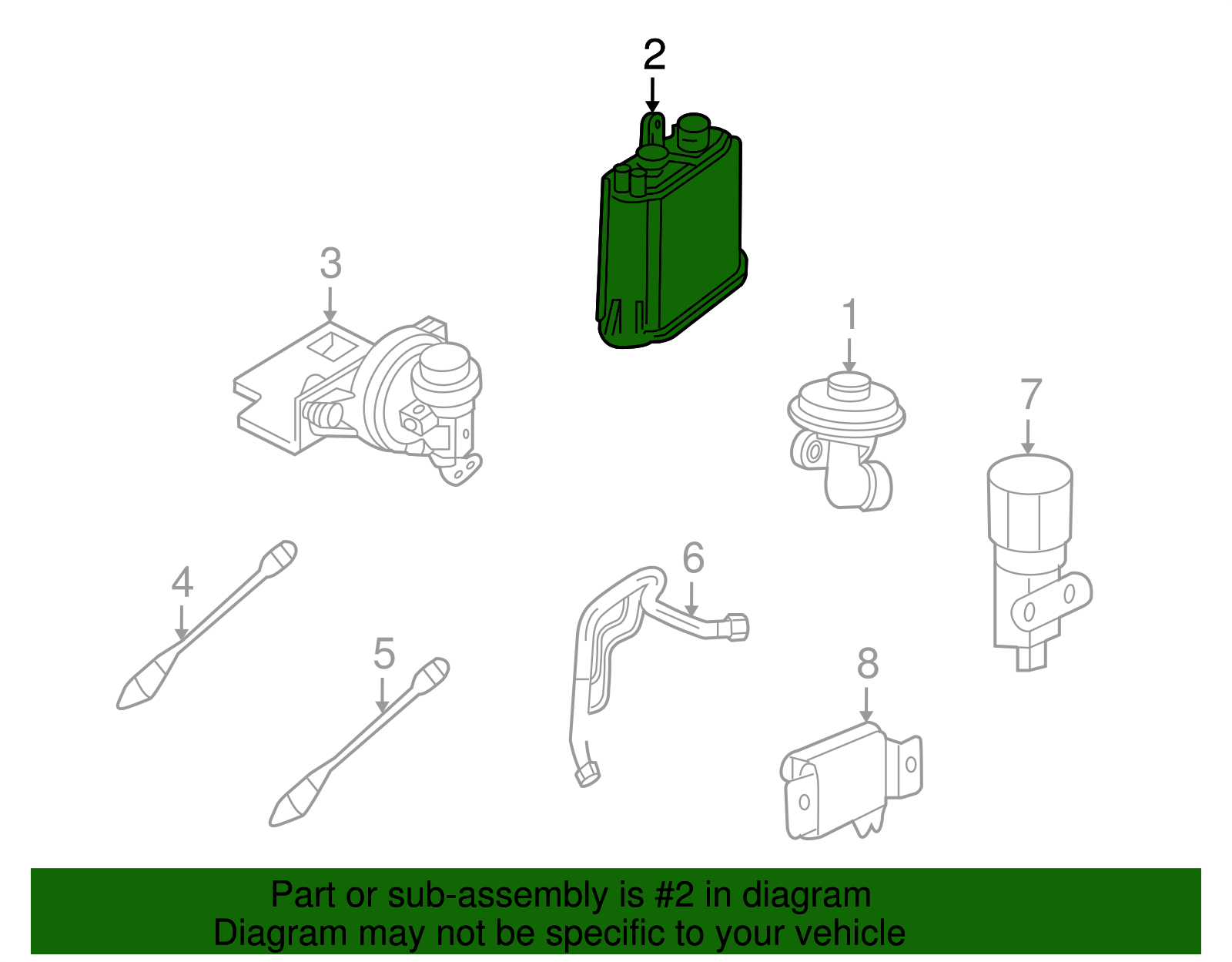 2

3

1

7

4

6

5

8

Part or sub-assembly is #2 in diagram
Diagram may not be specific to your vehicle