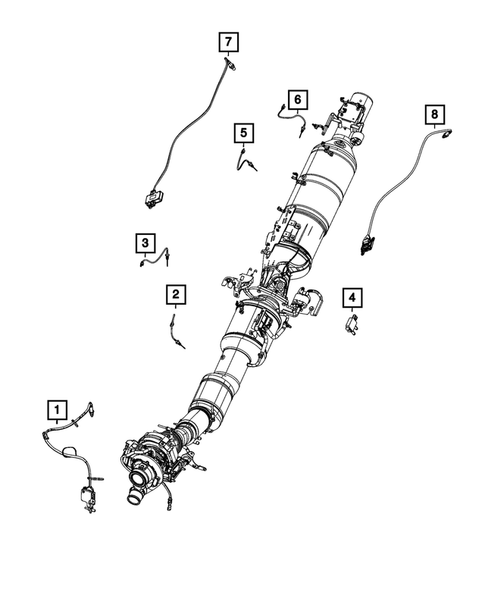 7
6
8
5
3
2
4
1