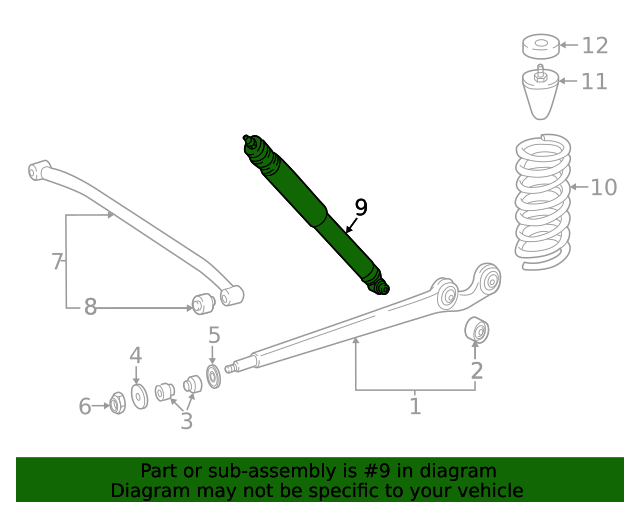 12
11
10
9
7
8
5
4
6
3
2
1

Part or sub-assembly is #9 in diagram
Diagram may not be specific to your vehicle