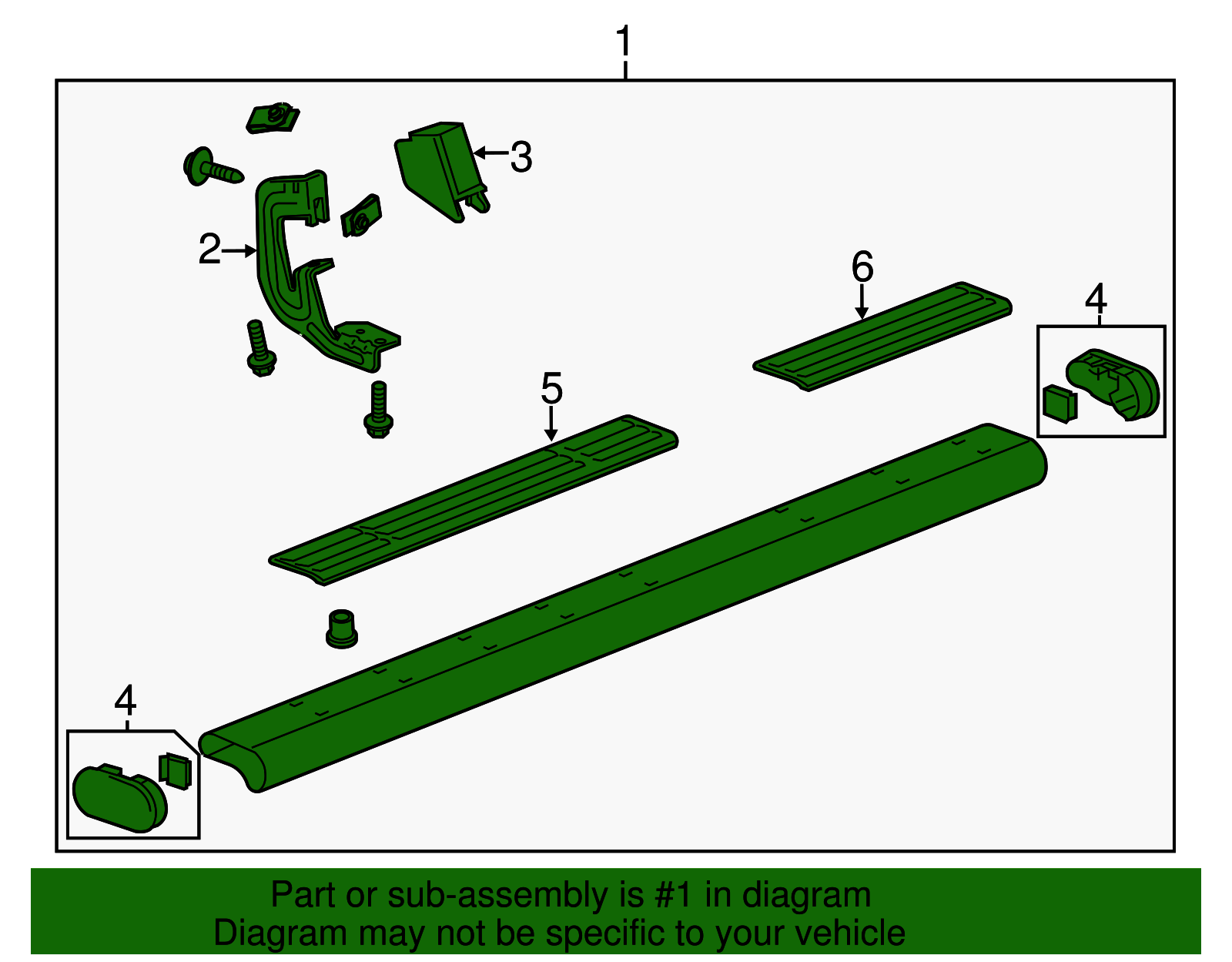 1
3
2
6
4
5
4
Part or sub-assembly is #1 in diagram
Diagram may not be specific to your vehicle