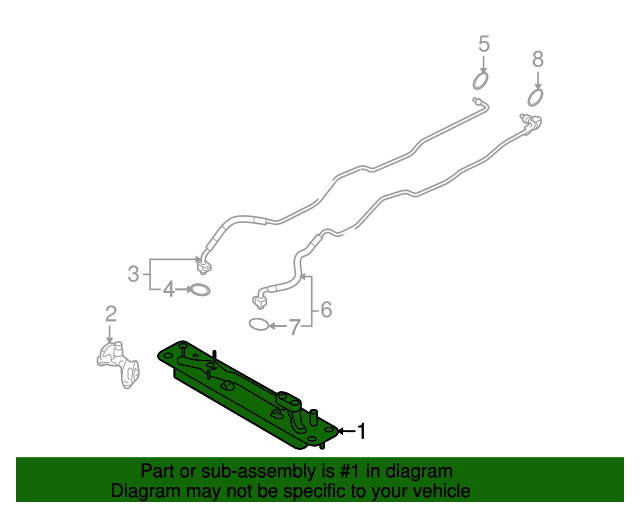 5
8
3
4
6
7
2
1

Part or sub-assembly is #1 in diagram
Diagram may not be specific to your vehicle