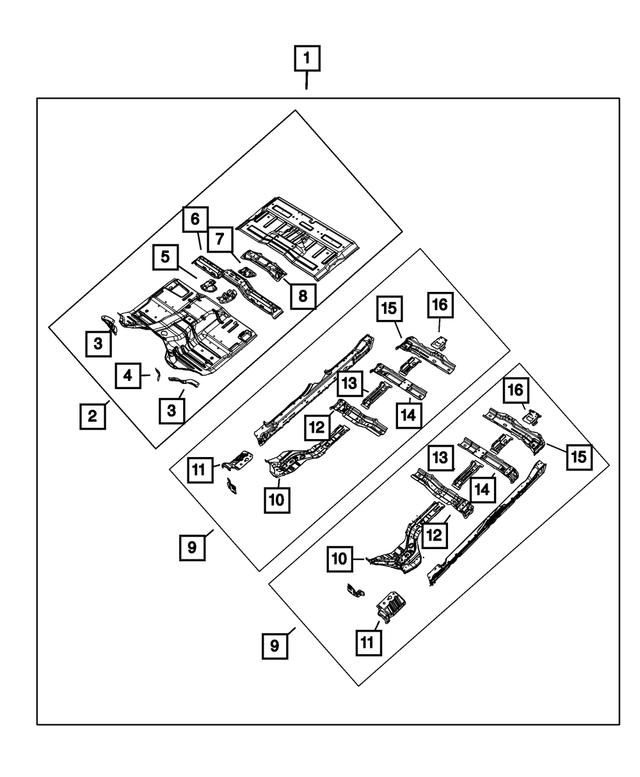 1
6
7
5
8
3
4
3
2
15
16
13
14
12
11
10
9
16
15
13
14
12
10
11
9