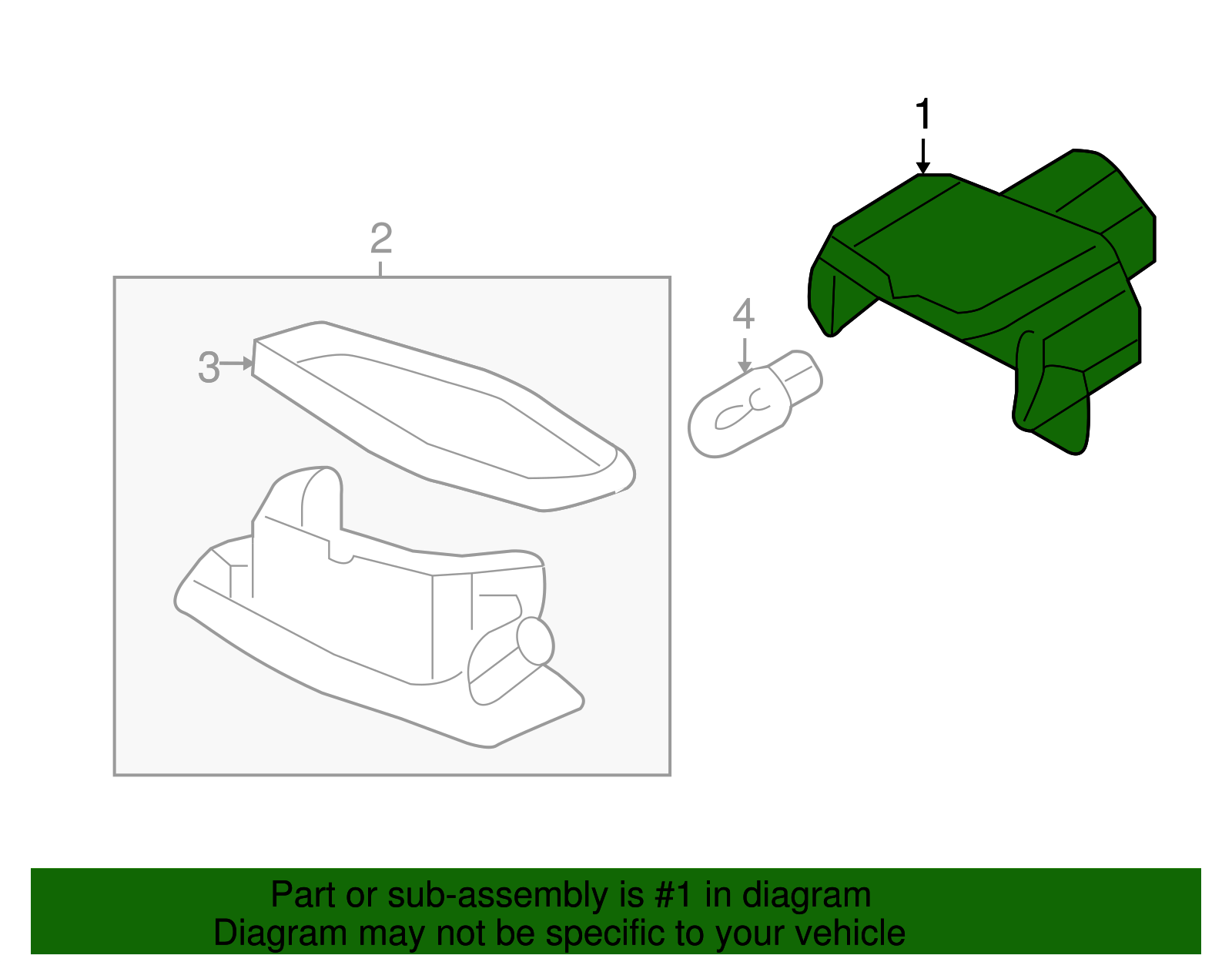 1

2

3

4

Part or sub-assembly is #1 in diagram
Diagram may not be specific to your vehicle