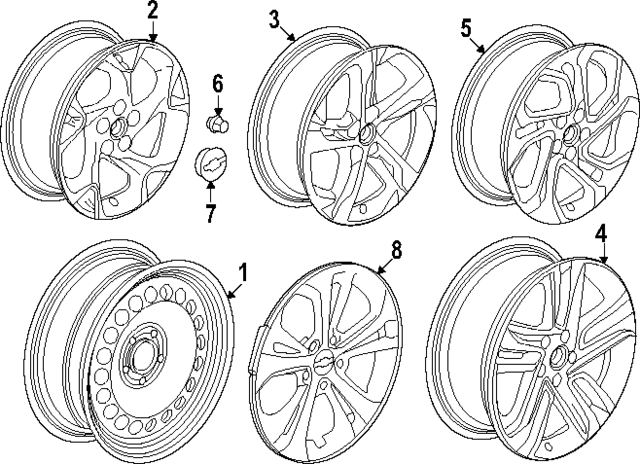 2
3
5
6
7
1
8
4