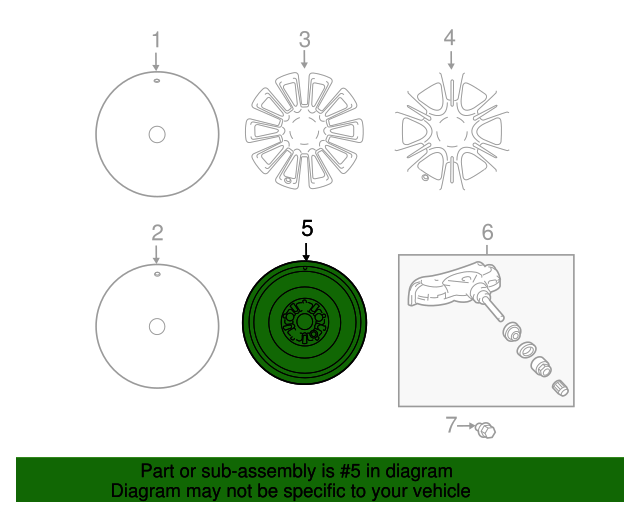 1
3
4
2
5
6
7

Part or sub-assembly is #5 in diagram
Diagram may not be specific to your vehicle