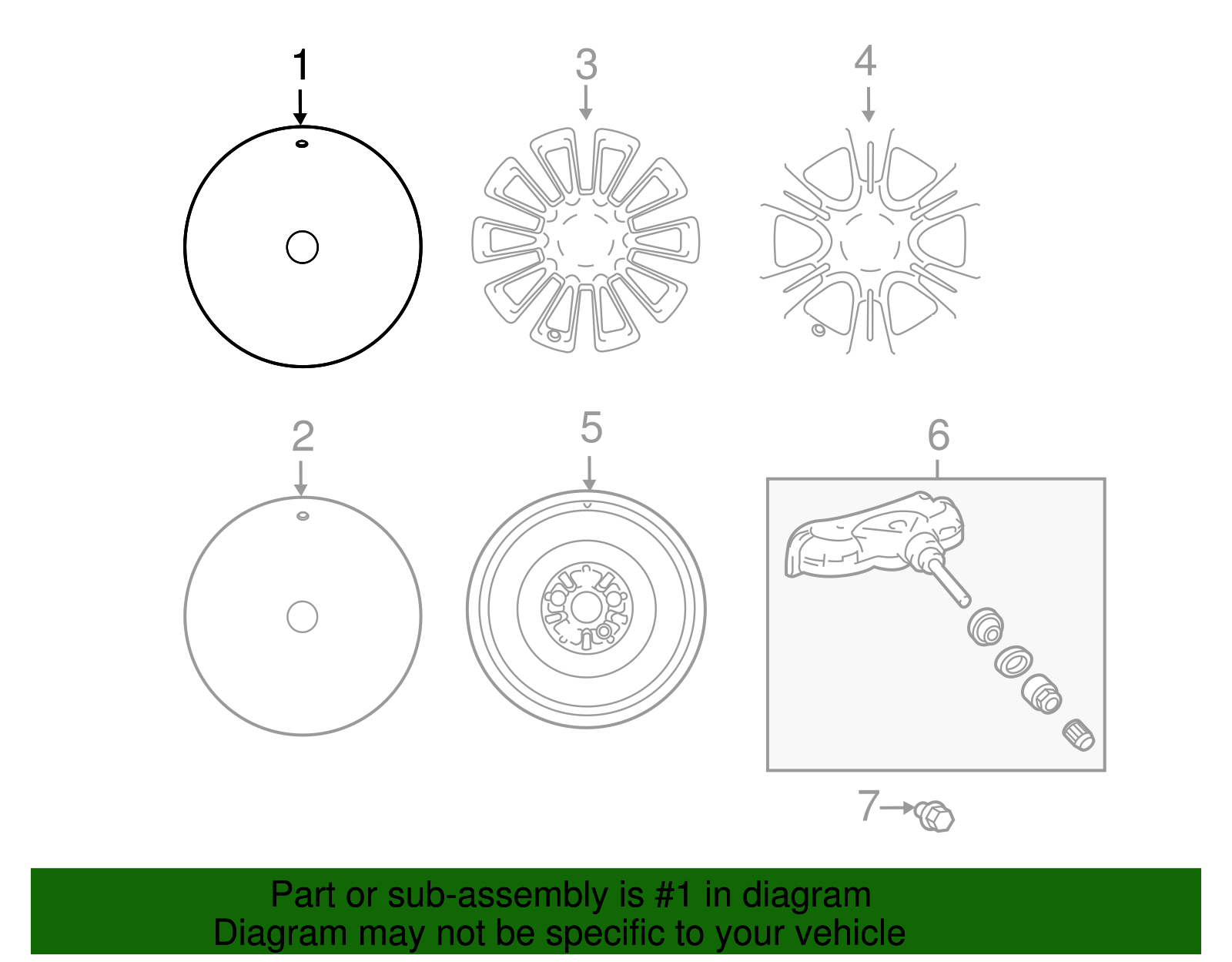 1
3
4
2
5
6
7

Part or sub-assembly is #1 in diagram
Diagram may not be specific to your vehicle