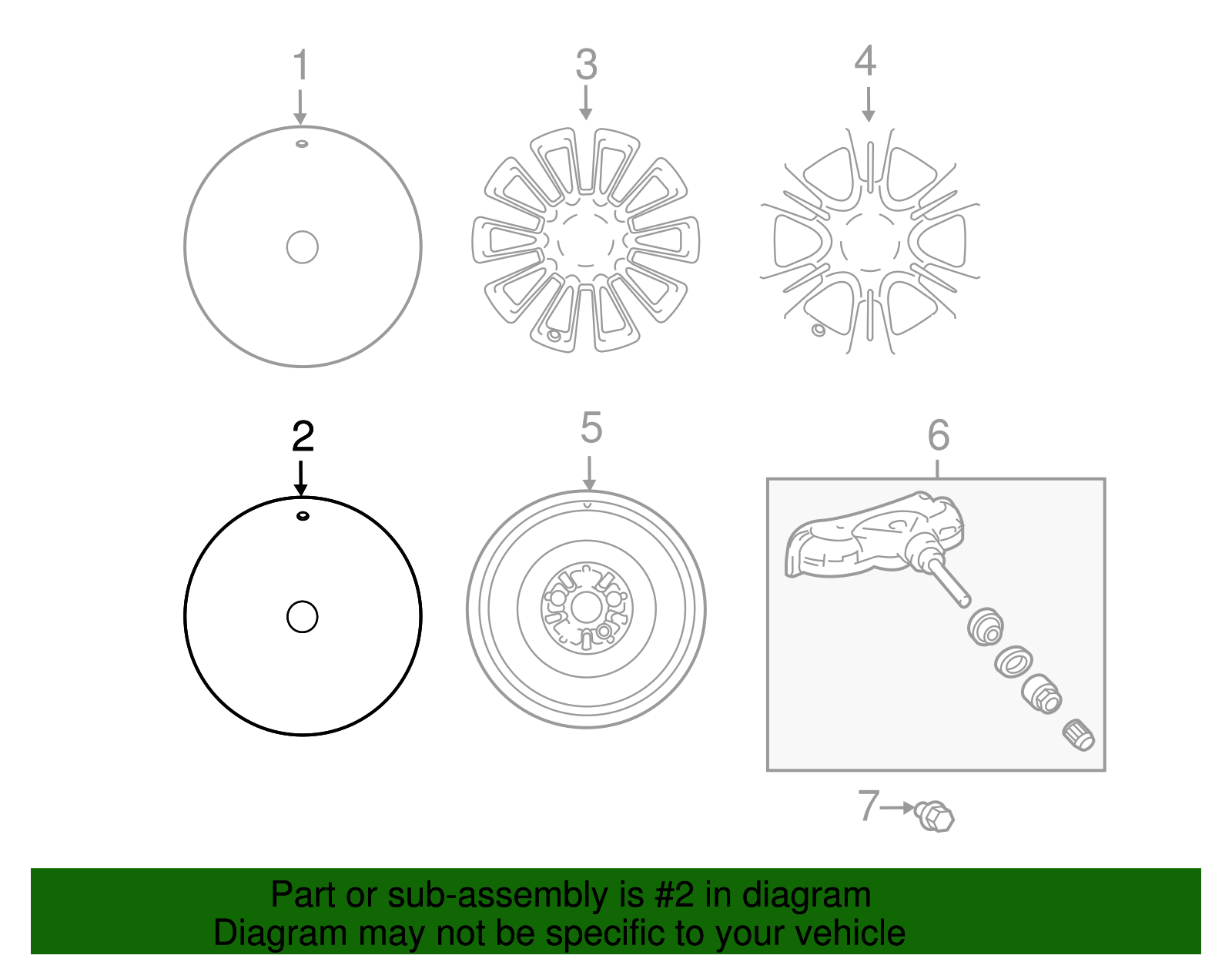 1

3

4

2

5

6

7

Part or sub-assembly is #2 in diagram
Diagram may not be specific to your vehicle