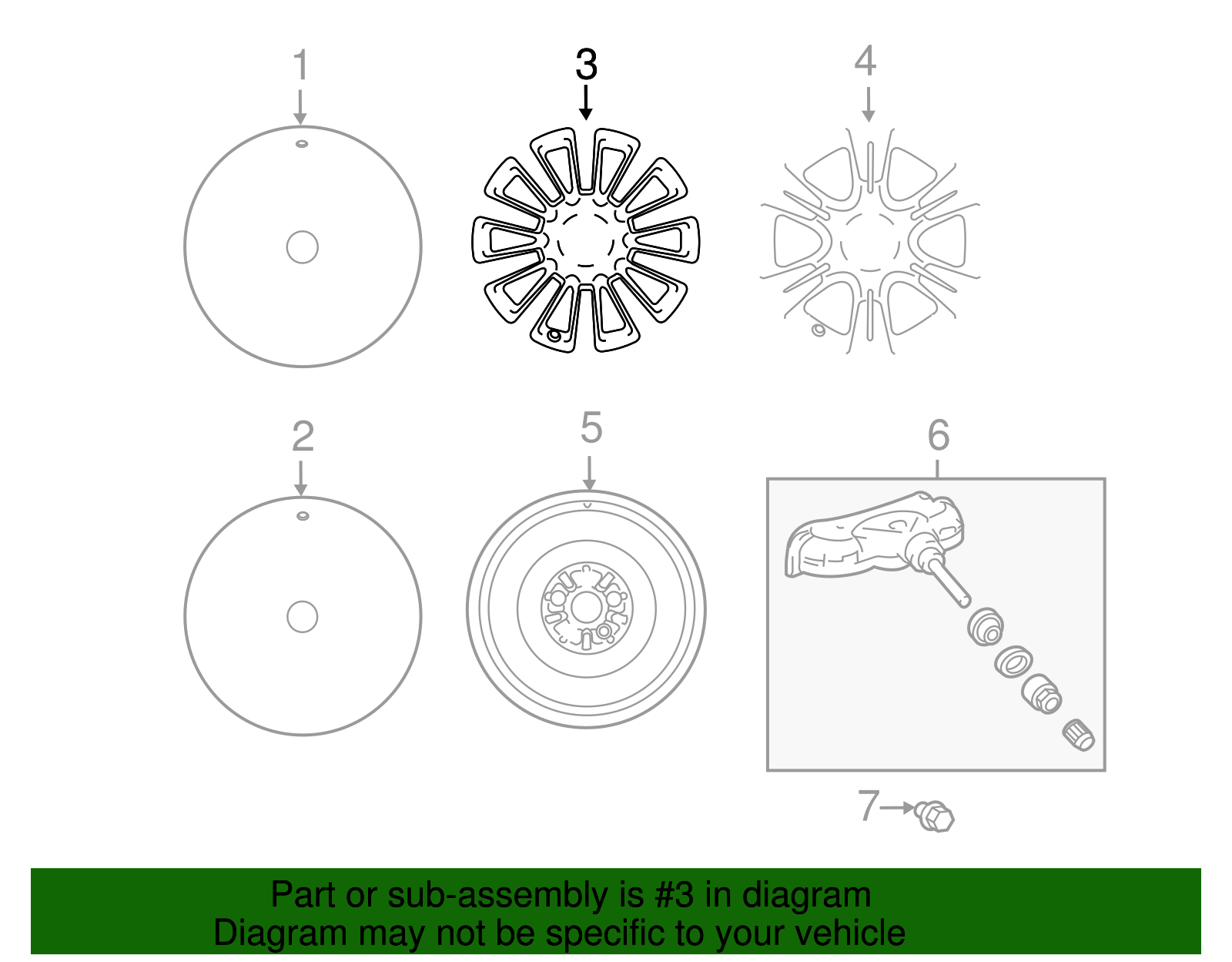 1

3

4

2

5

6

7

Part or sub-assembly is #3 in diagram
Diagram may not be specific to your vehicle