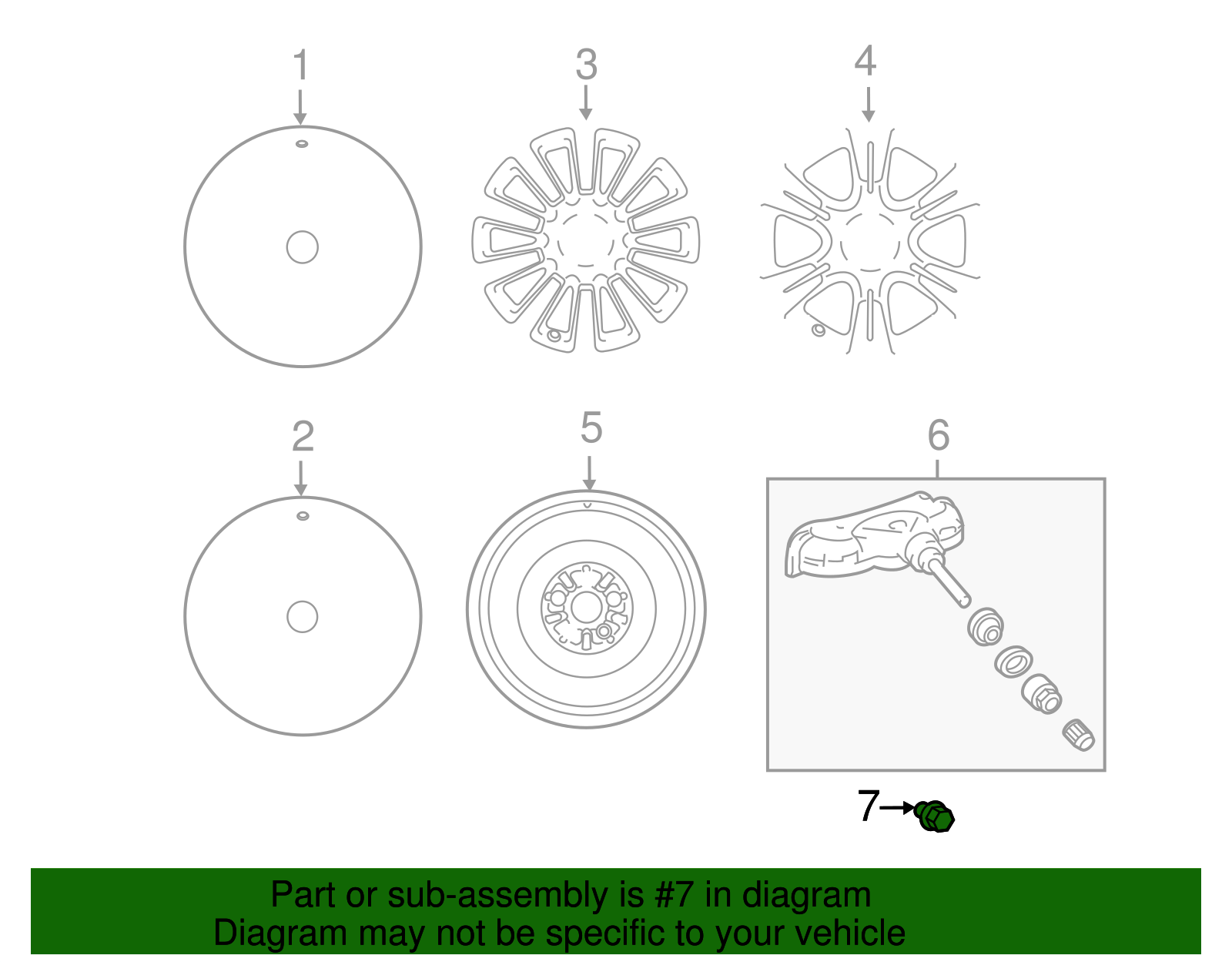 1
3
4
2
5
6
7
Part or sub-assembly is #7 in diagram
Diagram may not be specific to your vehicle