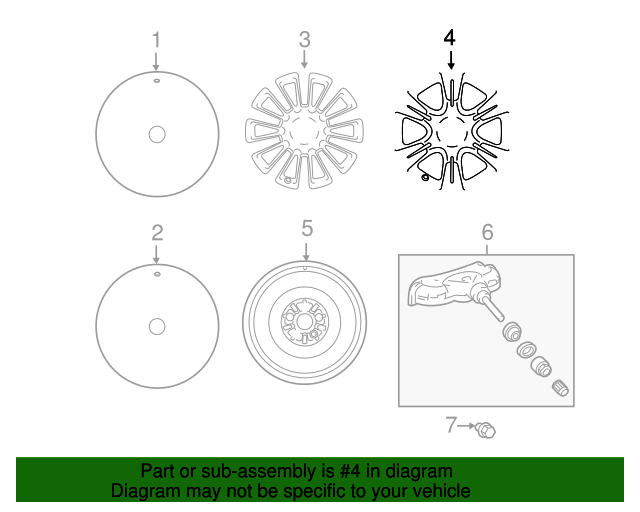 1
3
4
2
5
6
7

Part or sub-assembly is #4 in diagram
Diagram may not be specific to your vehicle