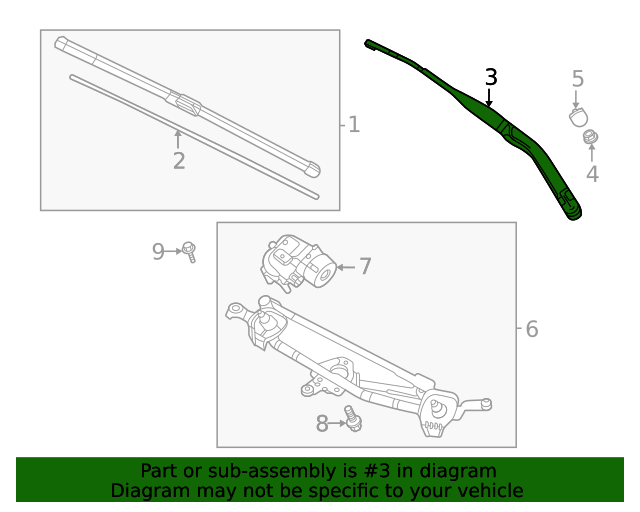 1
2
3
5
4
9
7
6
8

Part or sub-assembly is #3 in diagram
Diagram may not be specific to your vehicle