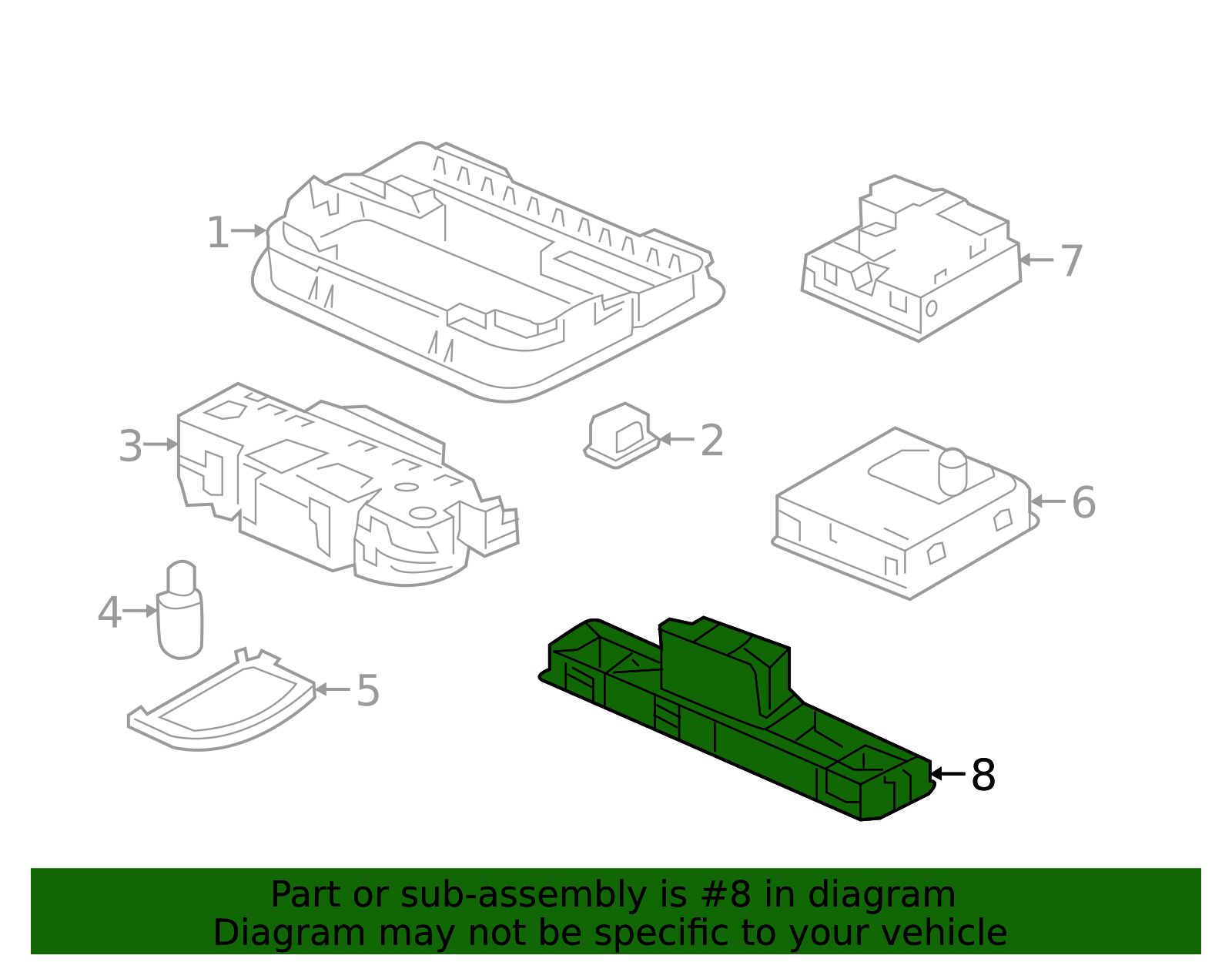 1
7
3
2
6
4
5
8

Part or sub-assembly is #8 in diagram
Diagram may not be specific to your vehicle