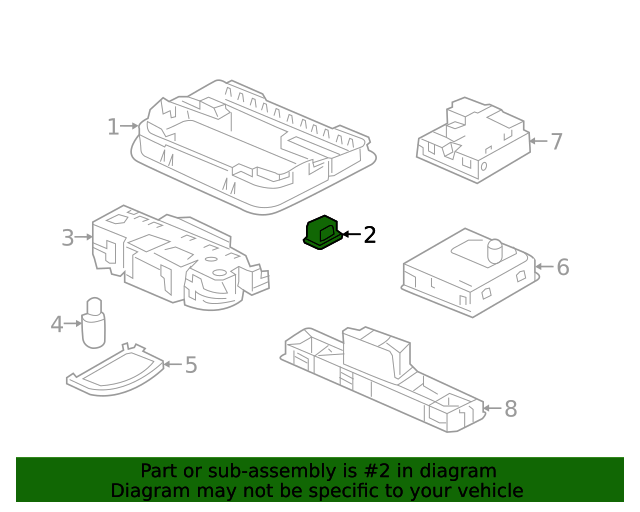 1
7
2
3
6
4
5
8

Part or sub-assembly is #2 in diagram
Diagram may not be specific to your vehicle