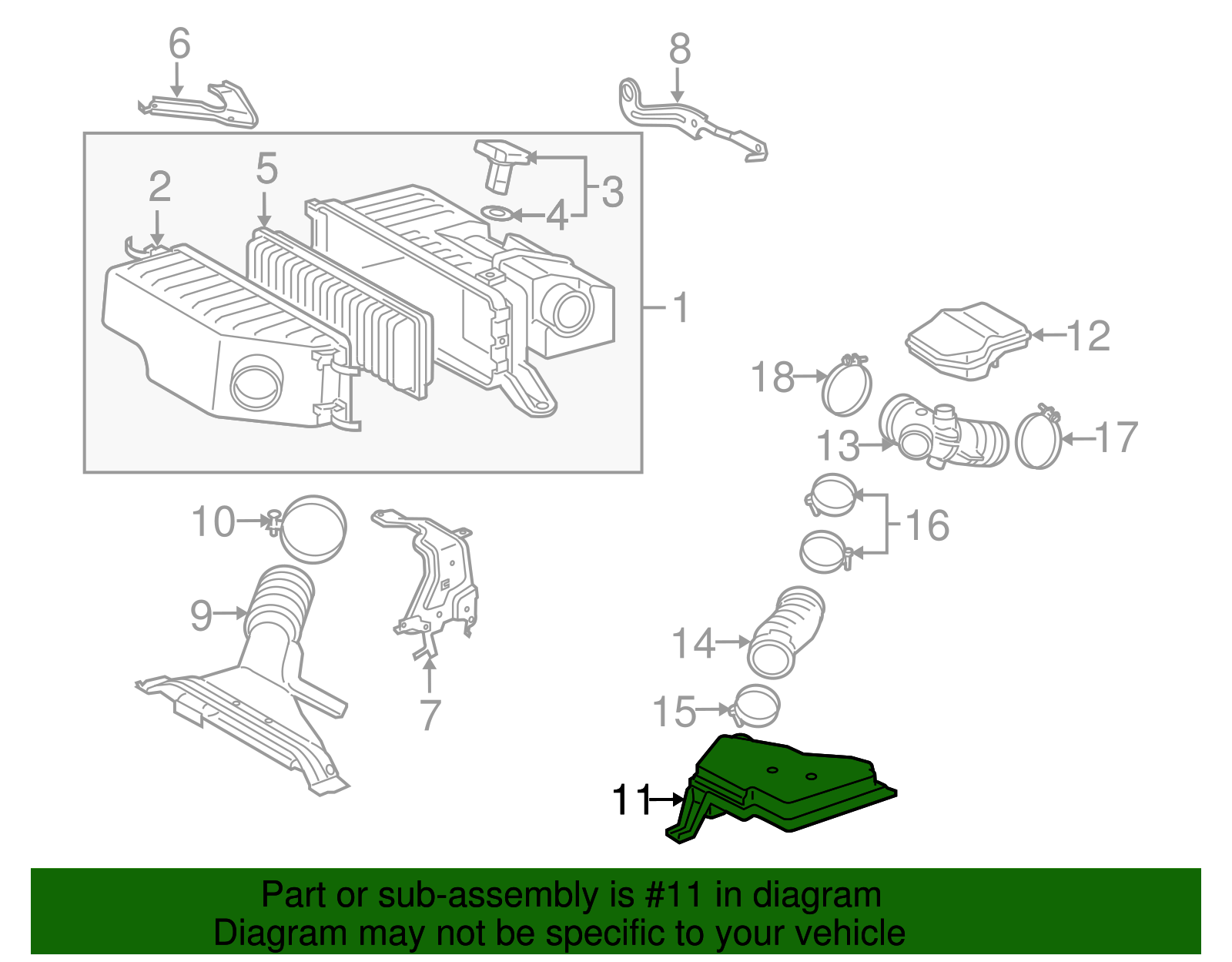 6
8
2
5
3
4
1
12
18
13
17
10
16
9
7
14
15
11

Part or sub-assembly is #11 in diagram
Diagram may not be specific to your vehicle