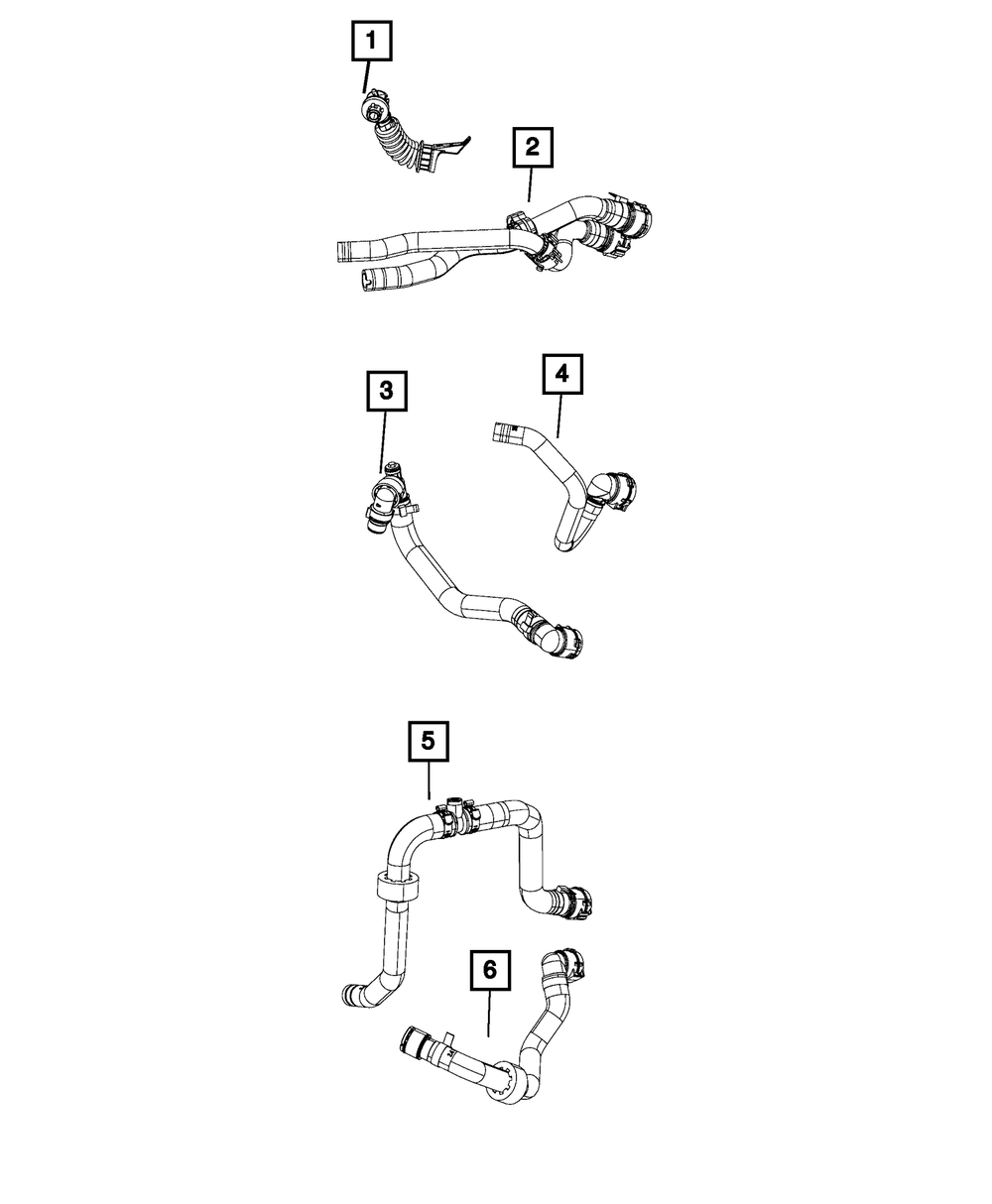 1
2
3
4
5
6