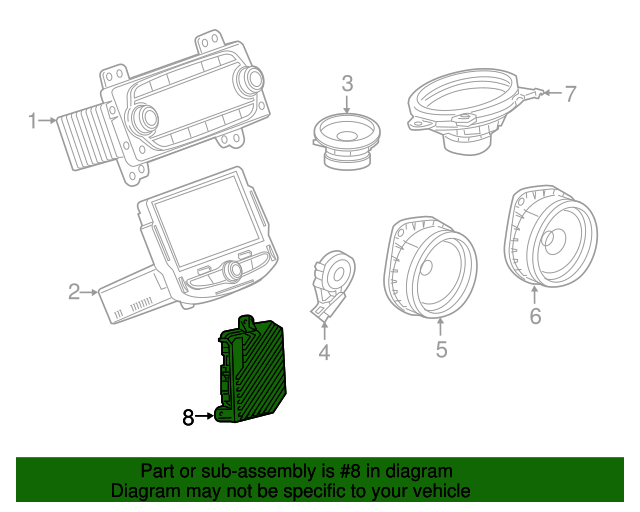 1
3
7
2
4
5
6
8

Part or sub-assembly is #8 in diagram
Diagram may not be specific to your vehicle