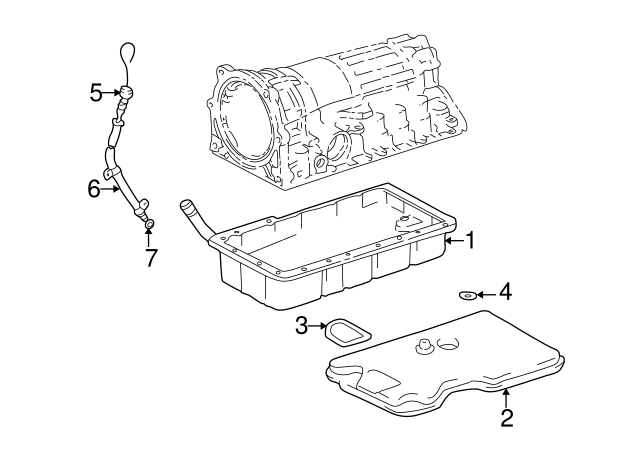 5
6
7
1
4
3
2