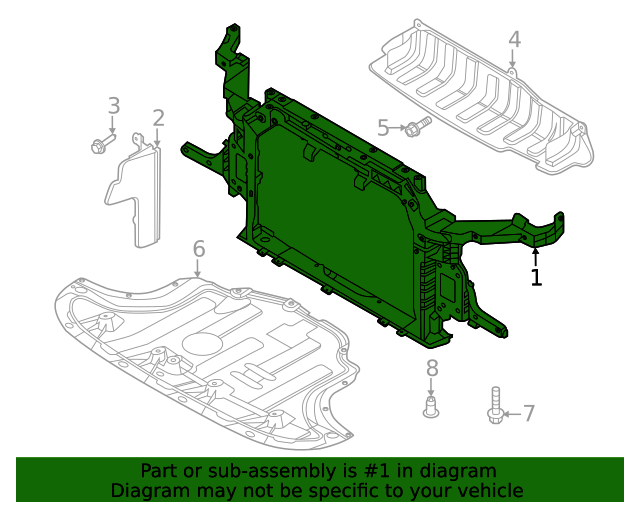 4
3
2
5
6
1
8
7

Part or sub-assembly is #1 in diagram
Diagram may not be specific to your vehicle