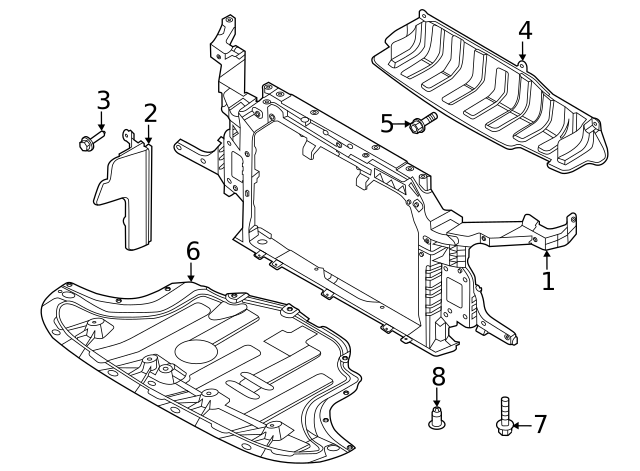 4
3
2
5
1
6
8
7