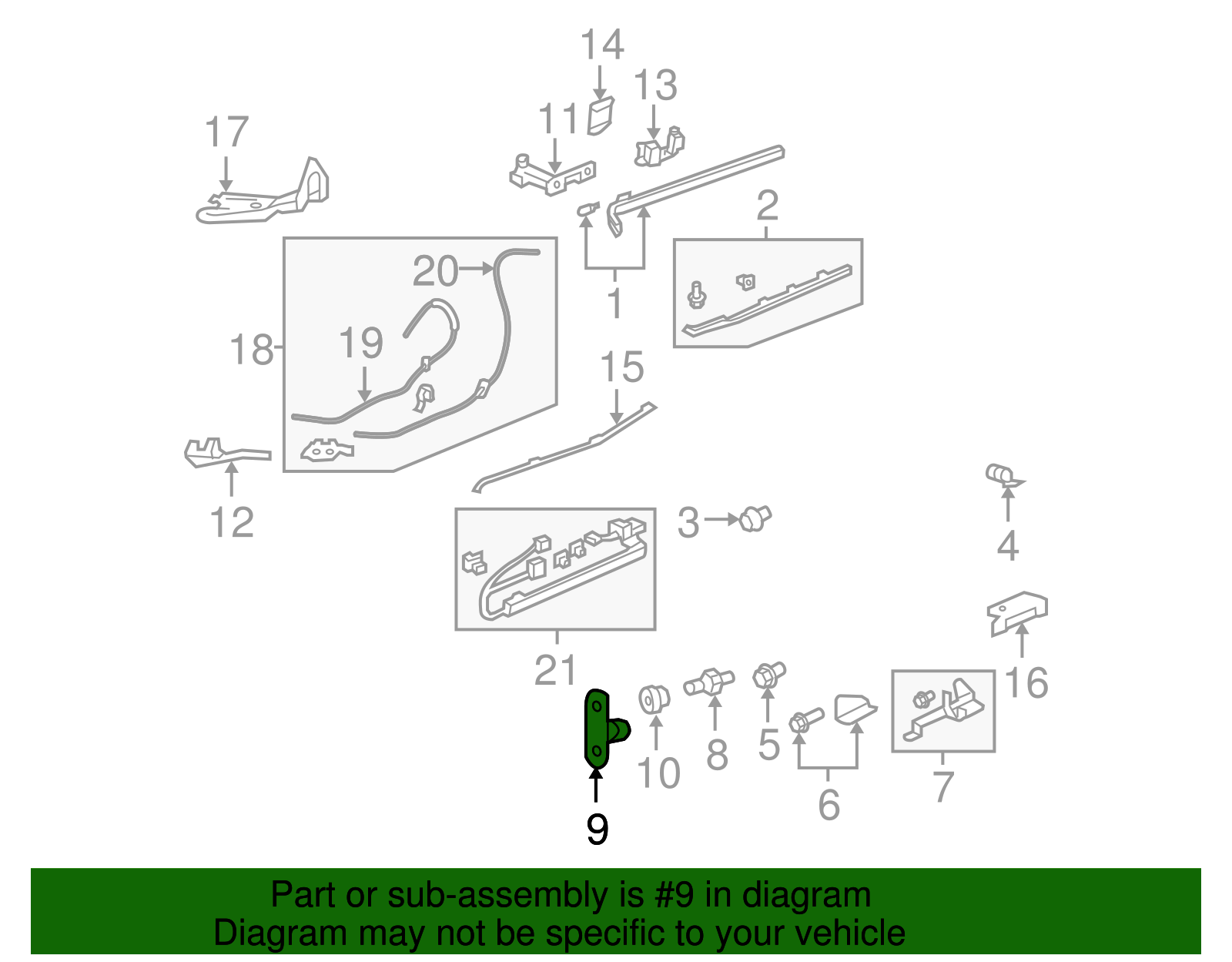 14
13
11
17
2
20
1
18
19
15
12
3
4
21
16
10
8
5
6
7
9

Part or sub-assembly is #9 in diagram
Diagram may not be specific to your vehicle