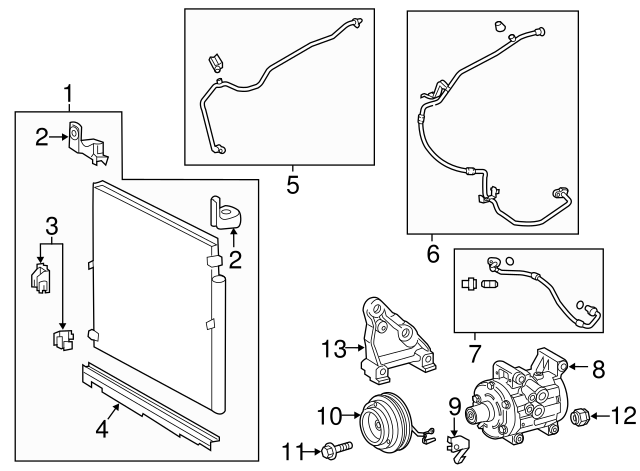 1
2
3
2
4
5
6
7
13
8
10
9
12
11