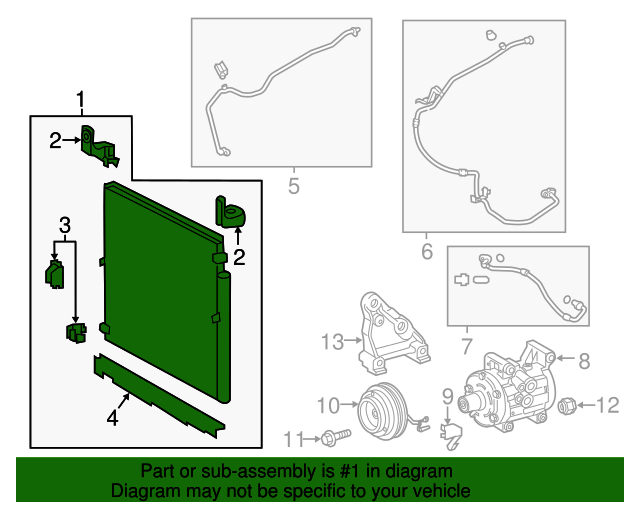 1
2
2
3
4
5
6
7
8
9
10
11
12
13

Part or sub-assembly is #1 in diagram
Diagram may not be specific to your vehicle