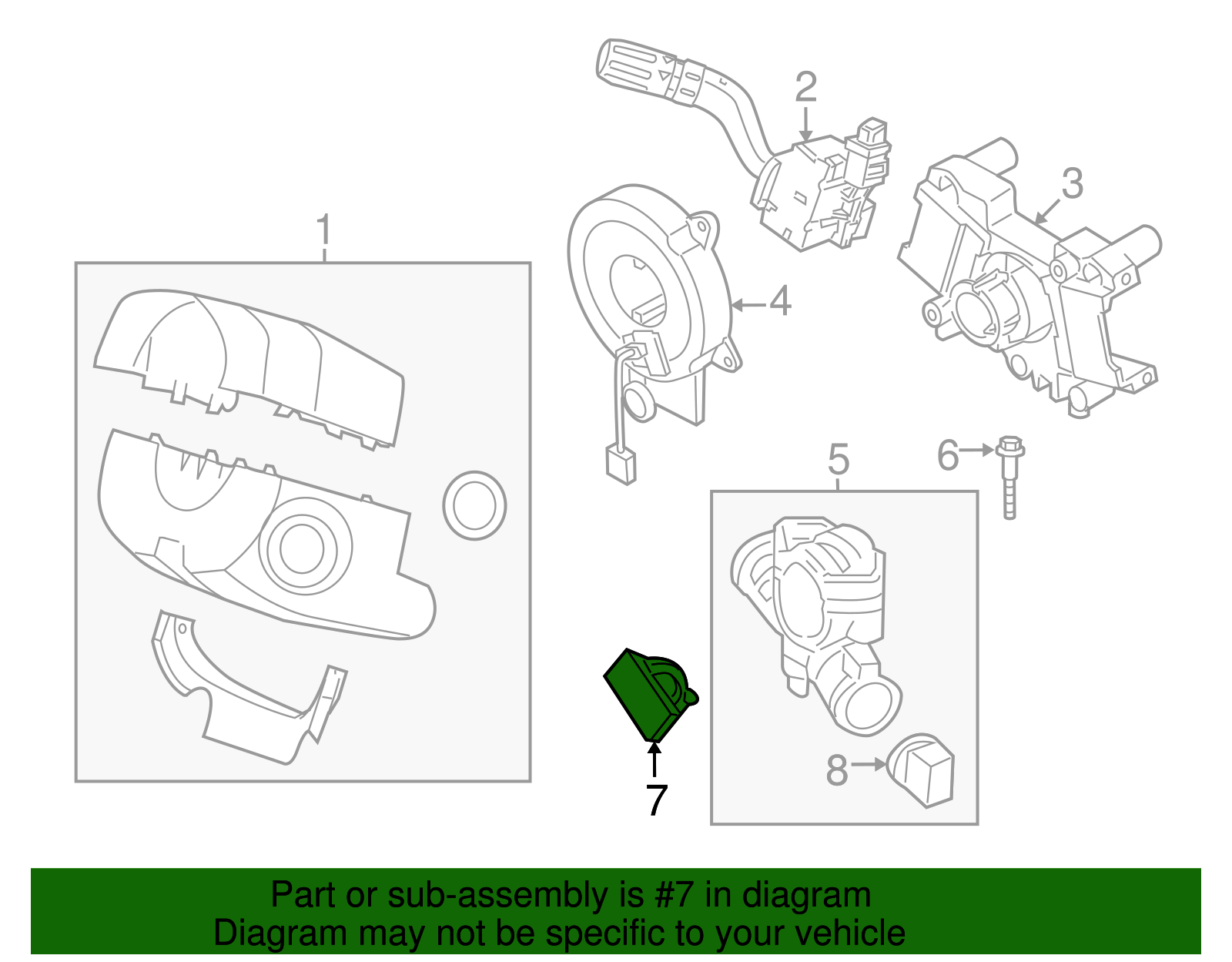 2
3
1
4
5
6
7
8

Part or sub-assembly is #7 in diagram
Diagram may not be specific to your vehicle