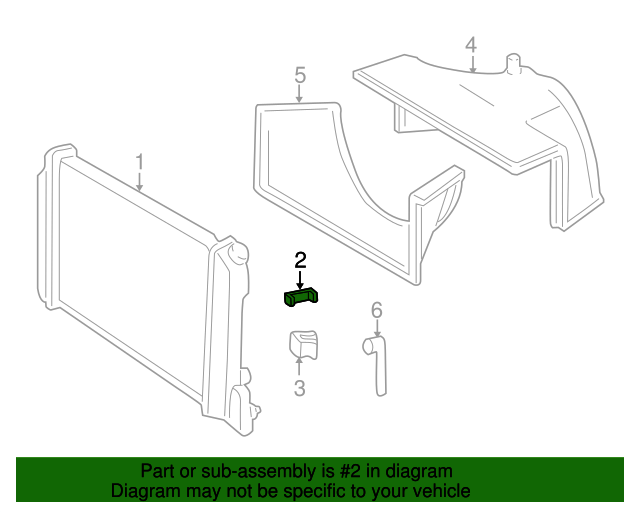 4
5
1
2
6
3
Part or sub-assembly is #2 in diagram
Diagram may not be specific to your vehicle