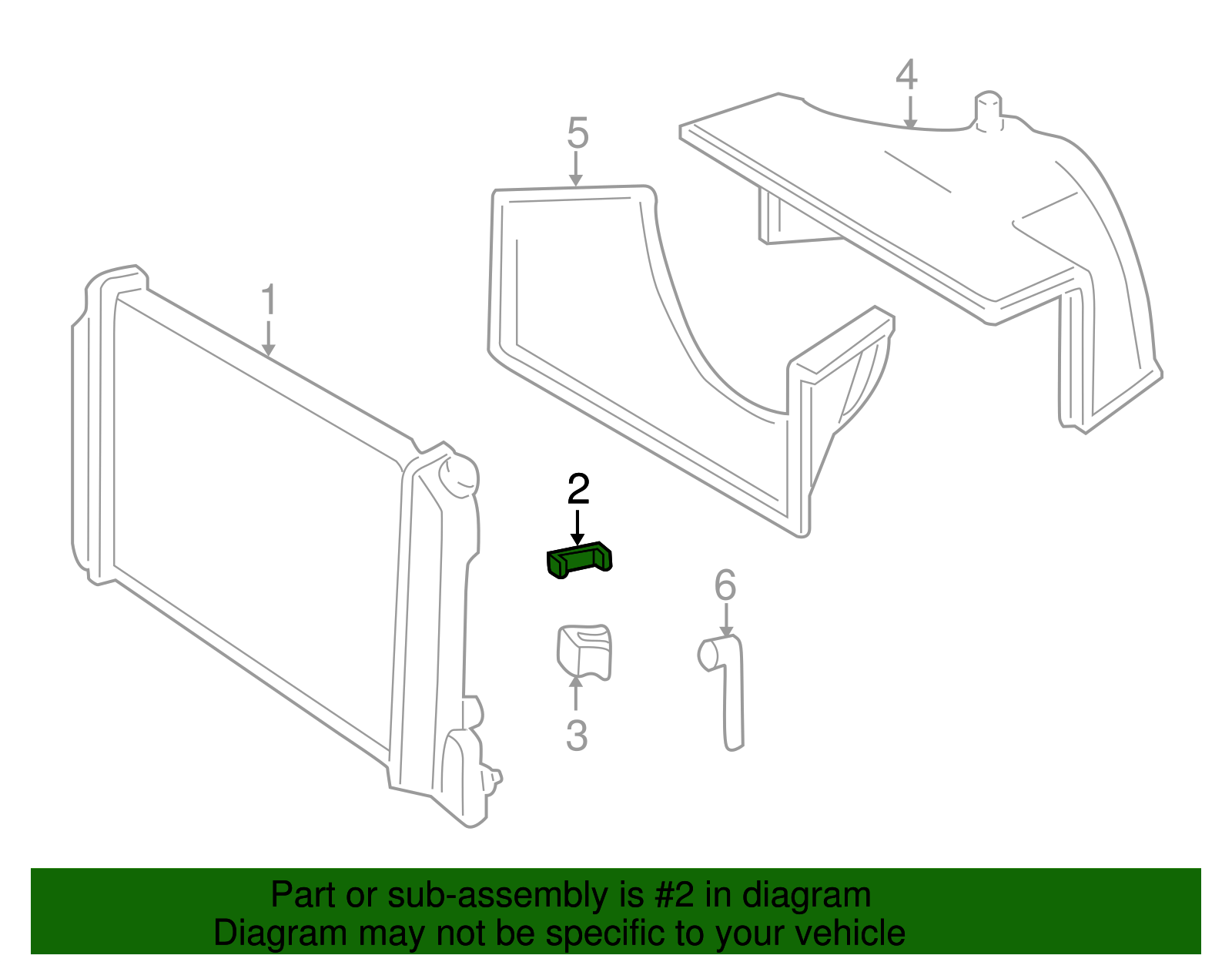 4
5
1
2
6
3

Part or sub-assembly is #2 in diagram
Diagram may not be specific to your vehicle