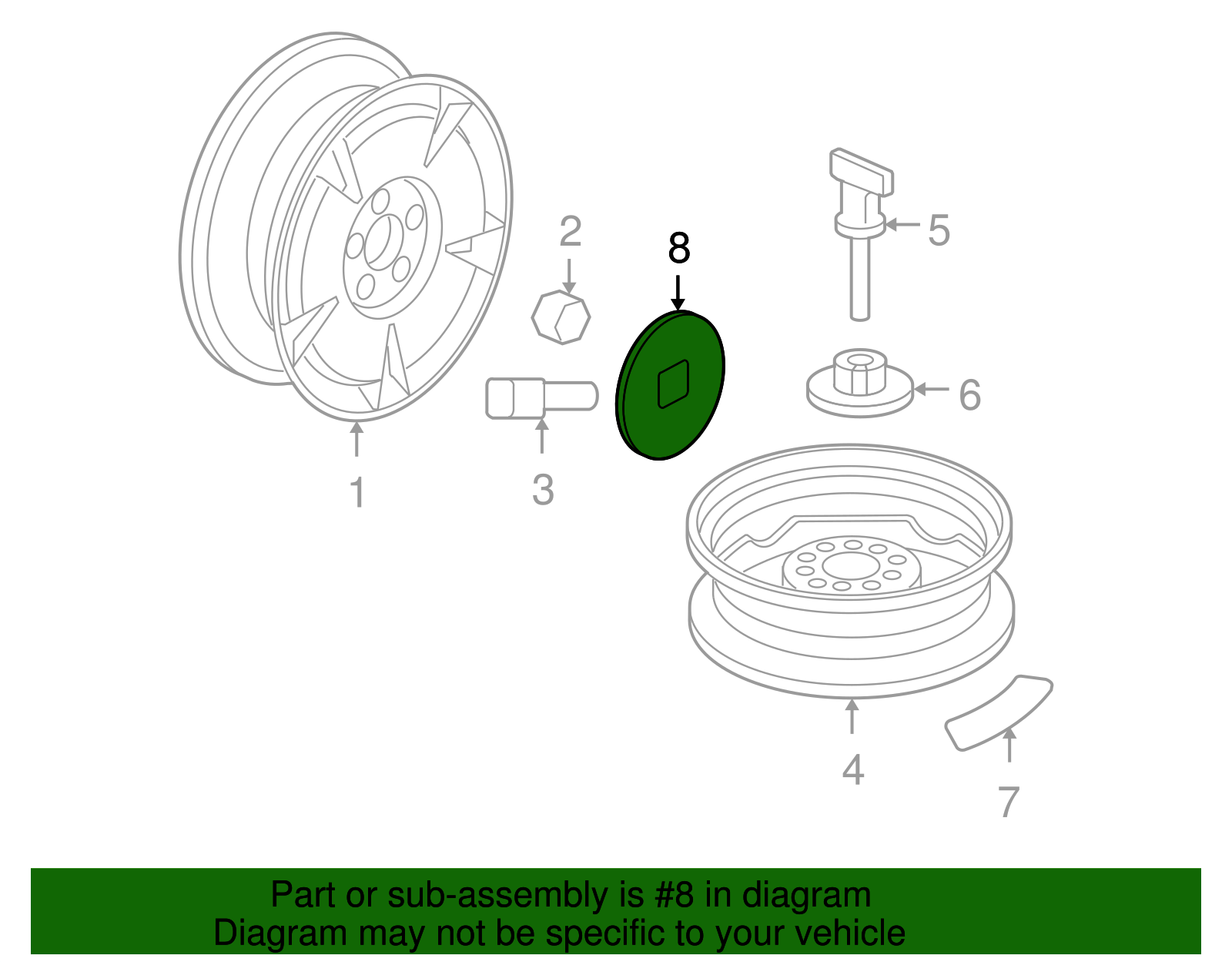 2

8

5

6

1

3

4

7

Part or sub-assembly is #8 in diagram
Diagram may not be specific to your vehicle