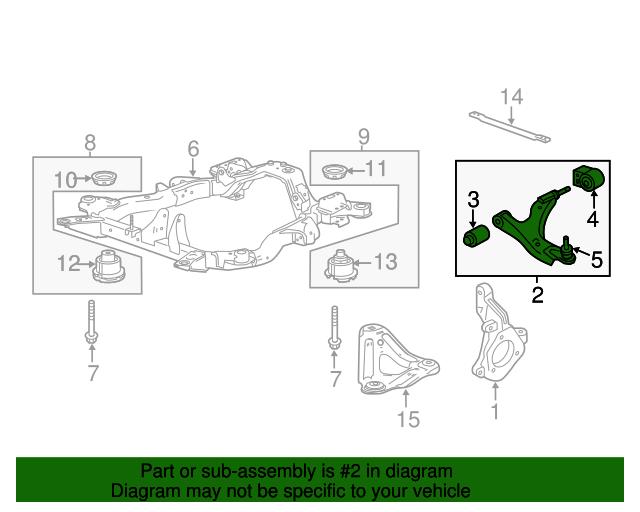 14
8
6
9
10
11
3
4
5
12
13
2
7
7
15
1
Part or sub-assembly is #2 in diagram
Diagram may not be specific to your vehicle