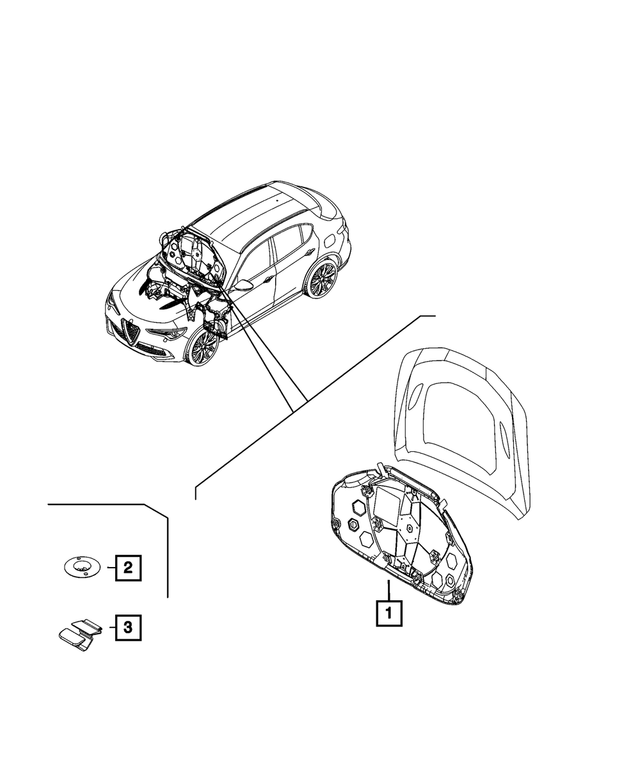 2

3

1