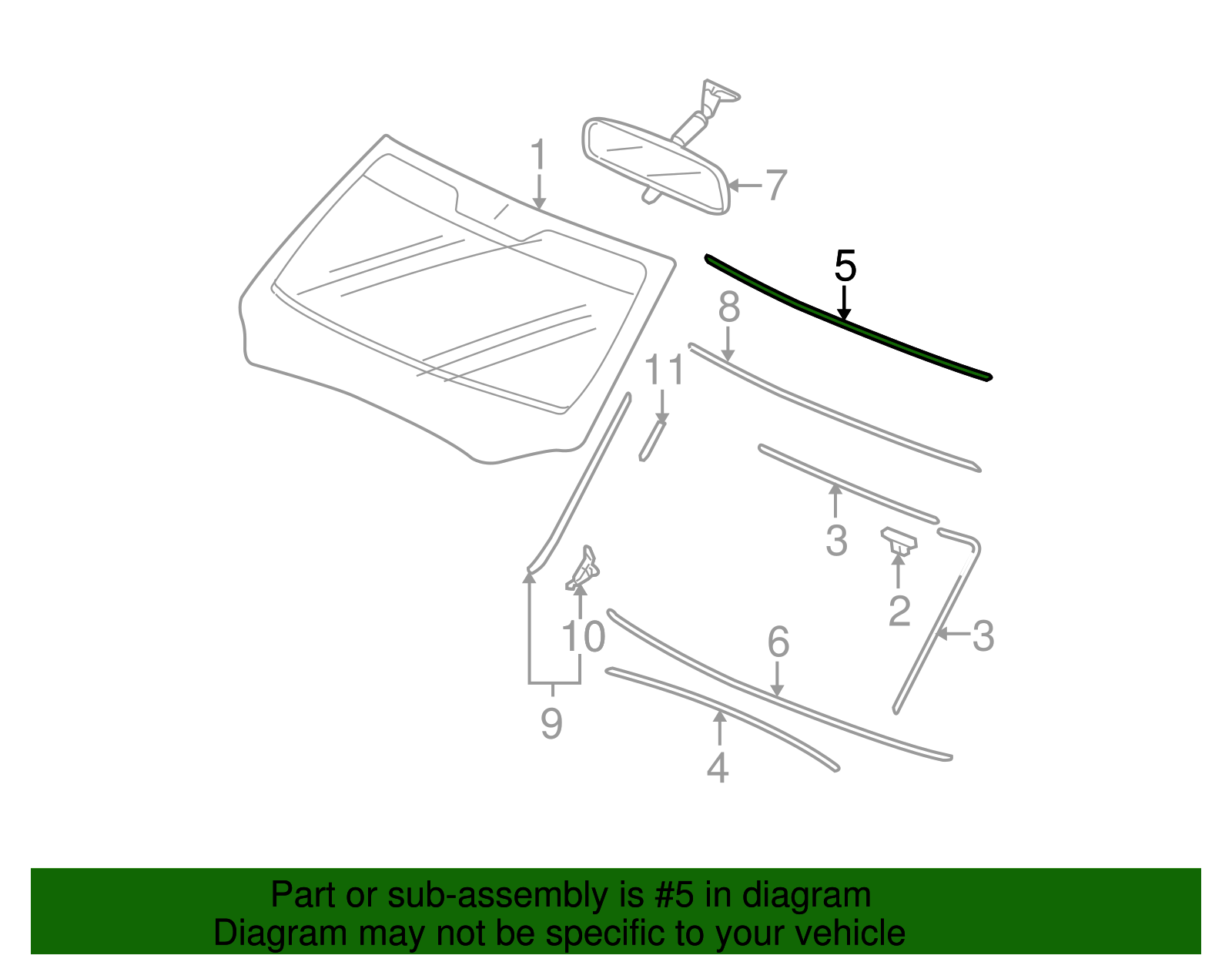 1
7
5
8
11
3
2
3
10
6
9
4

Part or sub-assembly is #5 in diagram
Diagram may not be specific to your vehicle