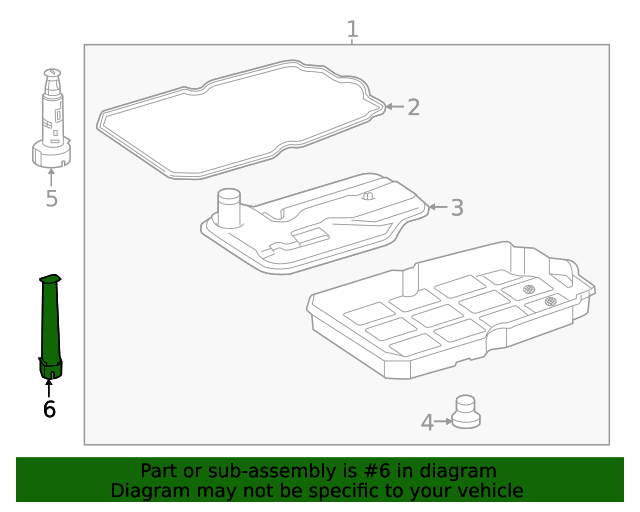 1
2
5
3
6
4
Part or sub-assembly is #6 in diagram
Diagram may not be specific to your vehicle