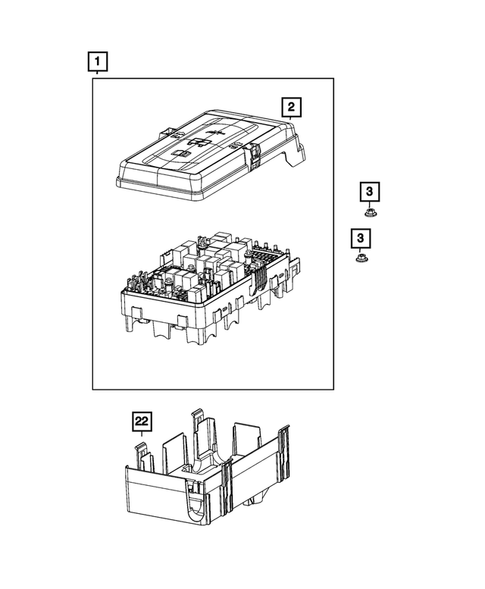 1

2

3

3

22