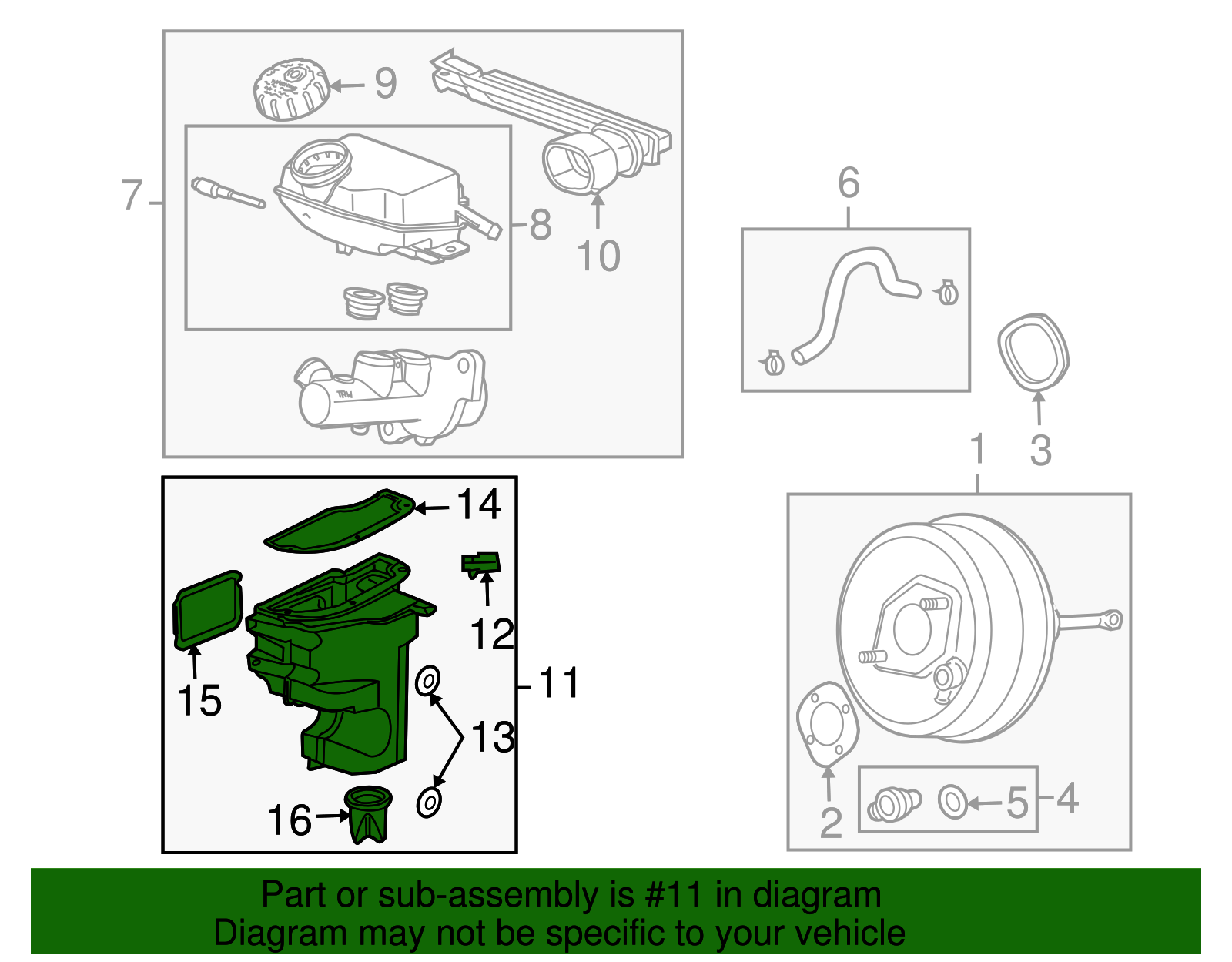 9
7
8
10
TRW
6
3
1
14
12
15
11
13
16
2
5
4
Part or sub-assembly is #11 in diagram
Diagram may not be specific to your vehicle