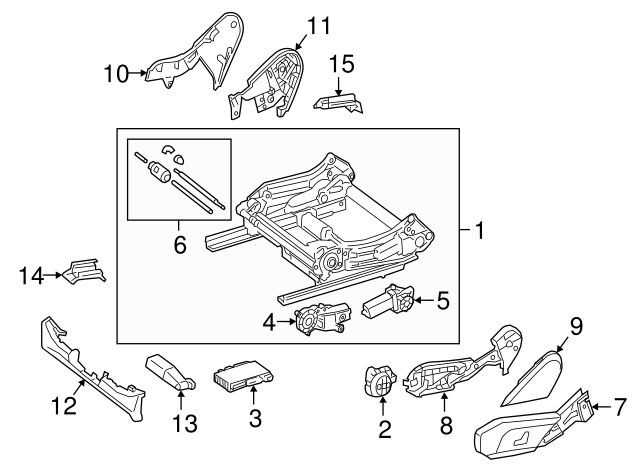 10
11
15
6
1
14
5
4
9
12
13
3
2
8
7