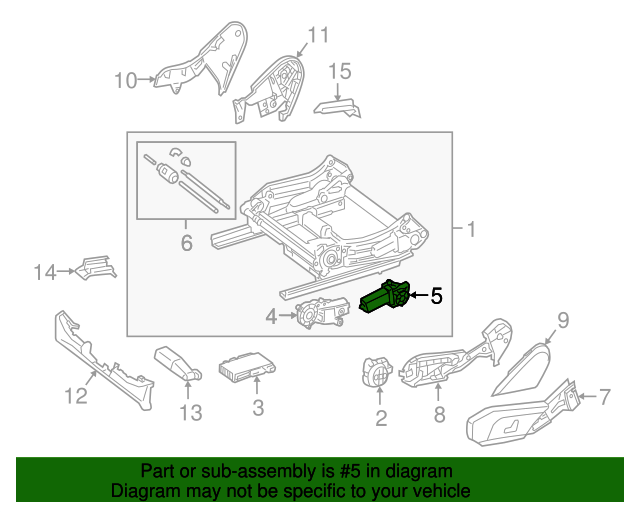 10
11
15
6
1
14
5
4
9
12
13
3
2
8
7

Part or sub-assembly is #5 in diagram
Diagram may not be specific to your vehicle