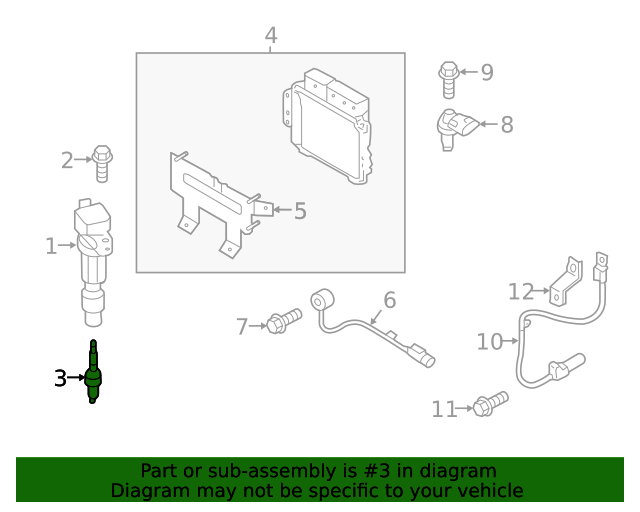 4
9
8
2
5
1
12
6
7
10
3
11

Part or sub-assembly is #3 in diagram
Diagram may not be specific to your vehicle